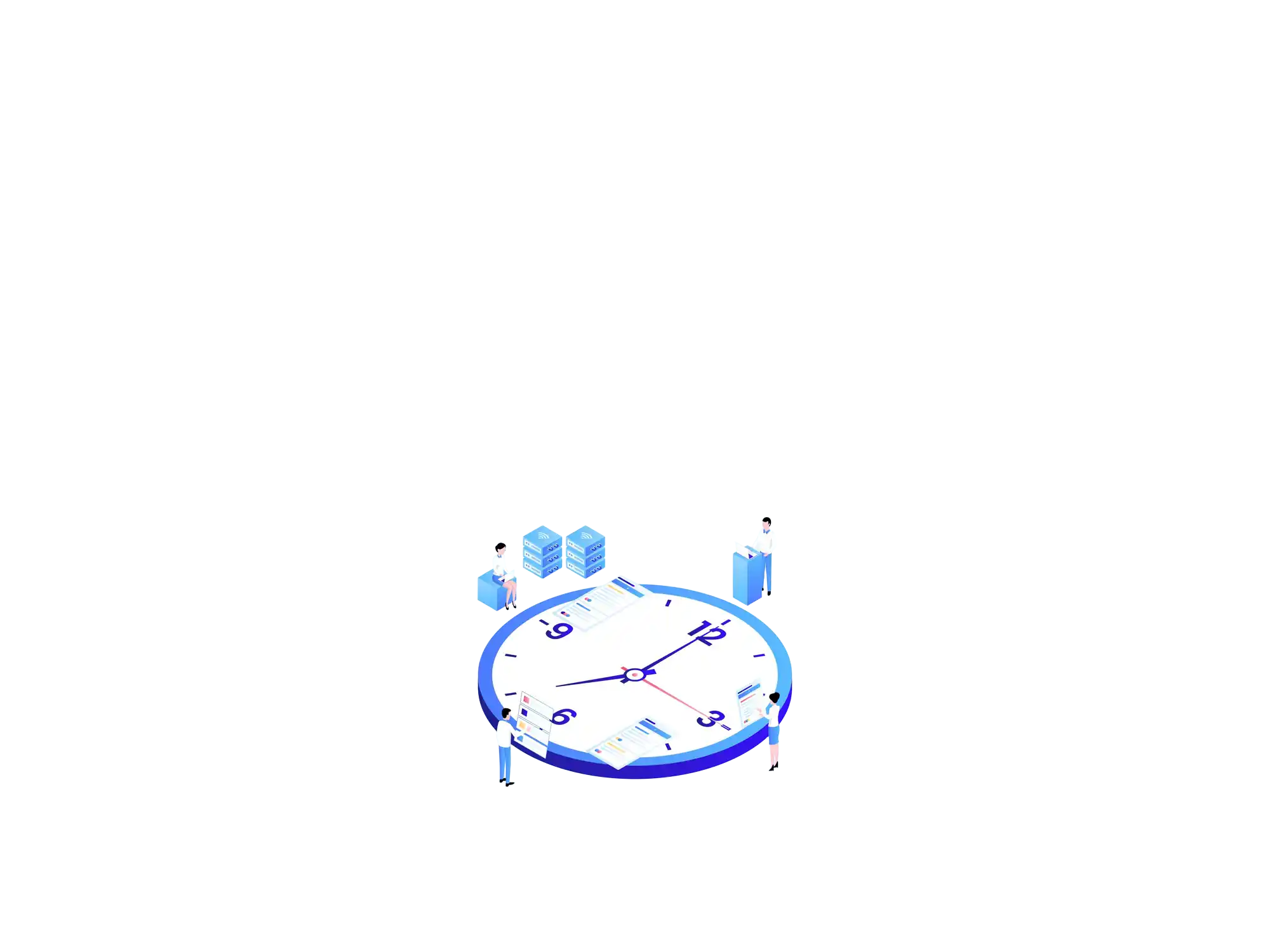 9
12
6
3